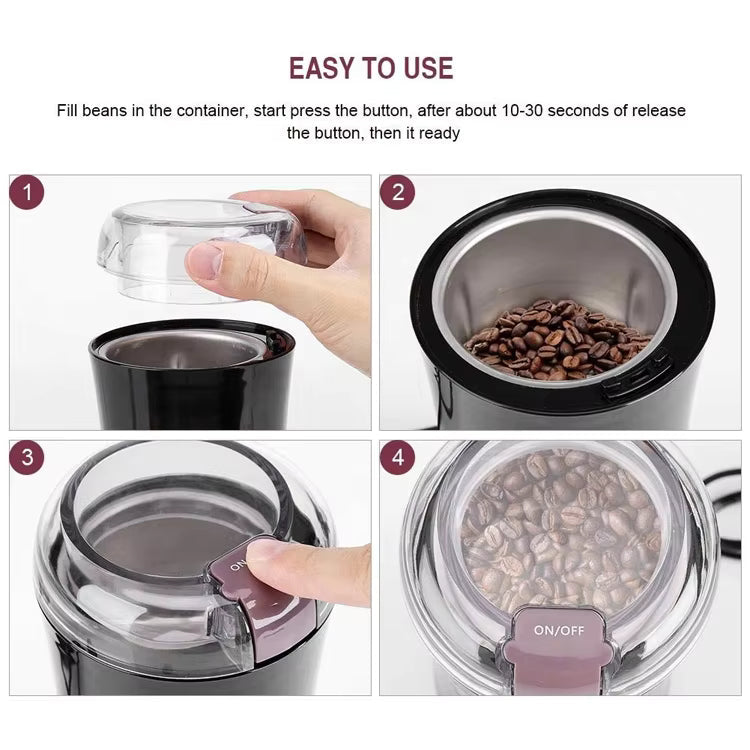 EASY TO USE

Fill beans in the container, start press the button, after about 10-30 seconds of release the button, then it ready

1

2

3

ON

4

ON/OFF